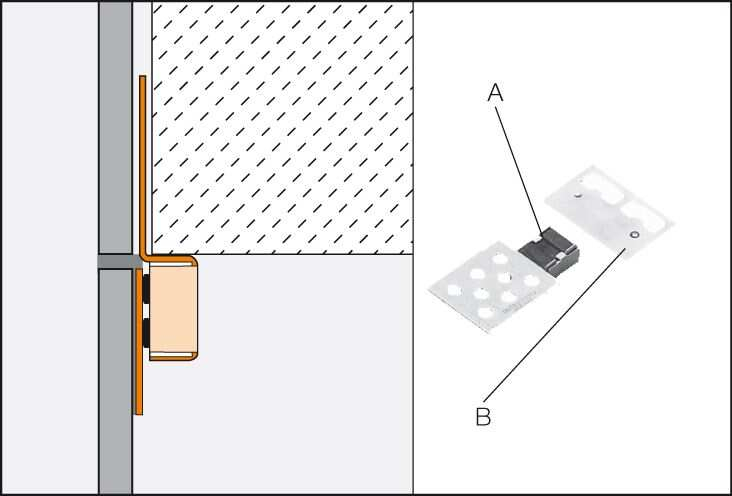 A

B